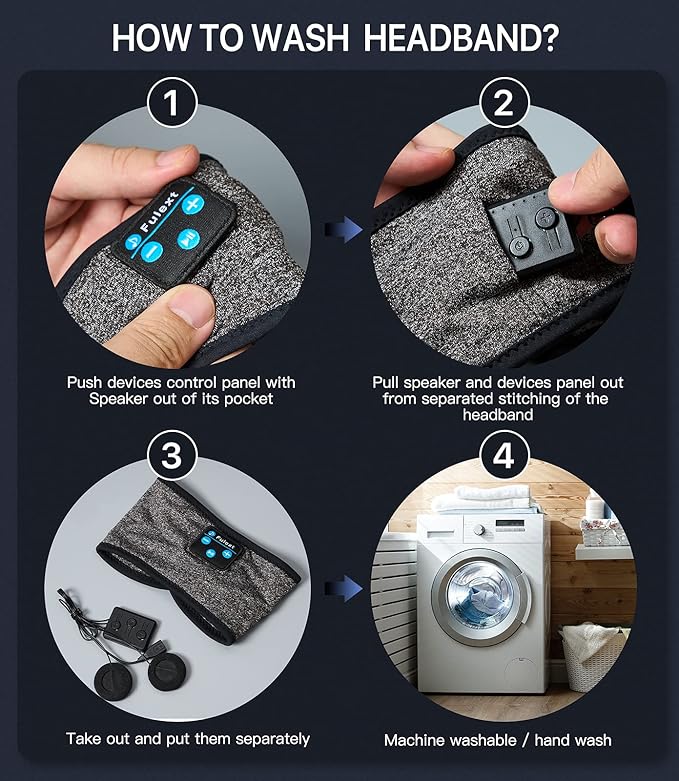 HOW TO WASH HEADBAND?

1

Fulext

Push devices control panel with Speaker out of its pocket

2

Pull speaker and devices panel out from separated stitching of the headband

3

Fulext

Take out and put them separately

4

Machine washable / hand wash