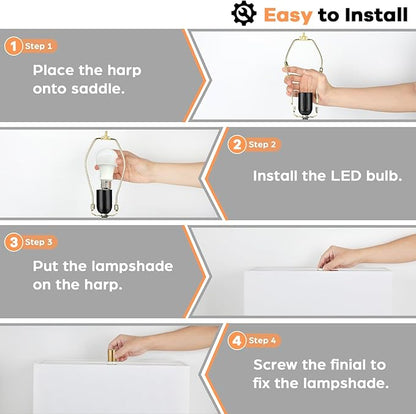 Easy to Install

1 Step 1

Place the harp onto saddle.

2 Step 2

Install the LED bulb.

3 Step 3

Put the lampshade on the harp.

4 Step 4

Screw the finial to fix the lampshade.