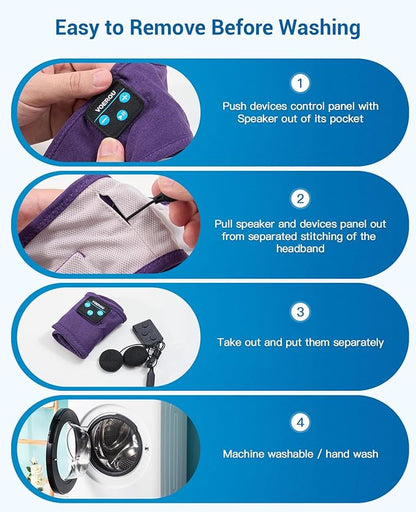 Easy to Remove Before Washing

VOEROU

1

Push devices control panel with Speaker out of its pocket

2

Pull speaker and devices panel out from separated stitching of the headband

3

Take out and put them separately

4

Machine washable / hand wash