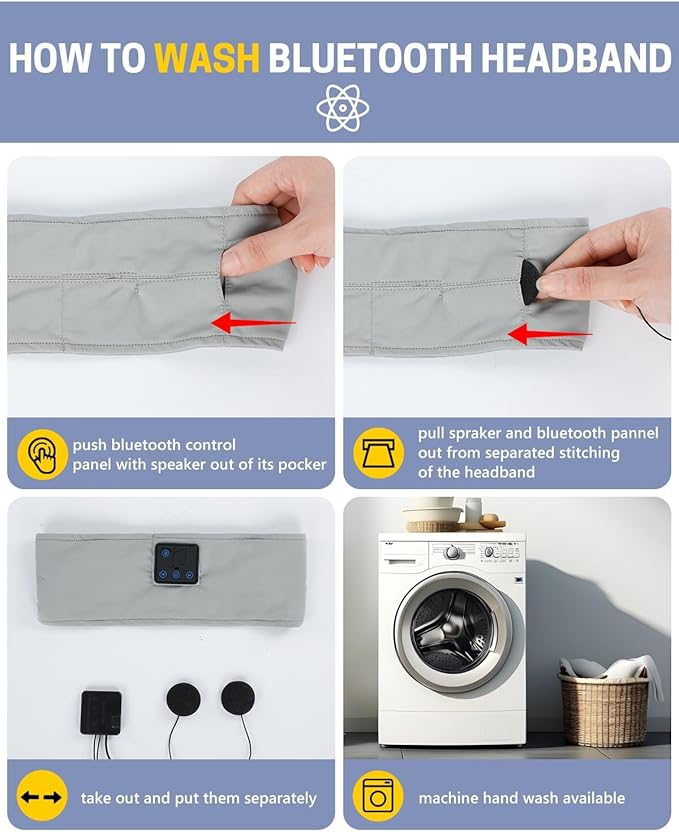 HOW TO WASH BLUETOOTH HEADBAND

push bluetooth control panel with speaker out of its pocker

pull spraker and bluetooth pannel out from separated stitching of the headband

take out and put them separately

machine hand wash available