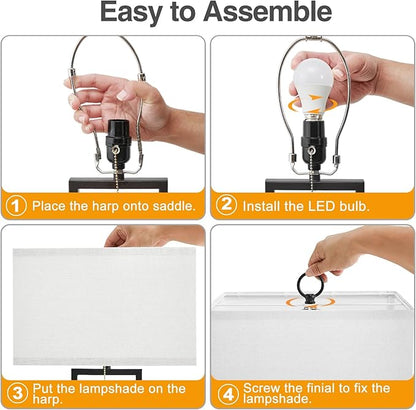 Easy to Assemble

1 Place the harp onto saddle.

2 Install the LED bulb.

3 Put the lampshade on the harp.

4 Screw the finial to fix the lampshade.