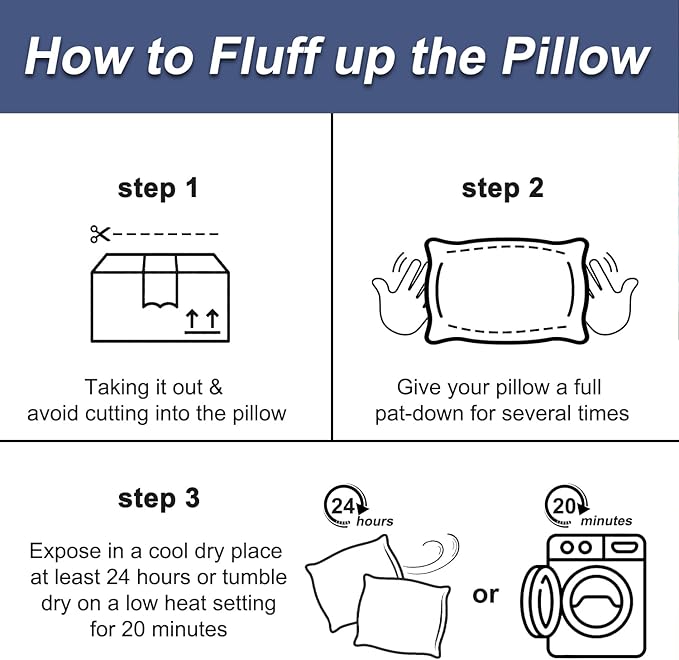 How to Fluff up the Pillow

step 1

Taking it out & avoid cutting into the pillow

step 2

Give your pillow a full pat-down for several times

step 3

Expose in a cool dry place at least 24 hours or tumble dry on a low heat setting for 20 minutes

24 hours

or

20 minutes