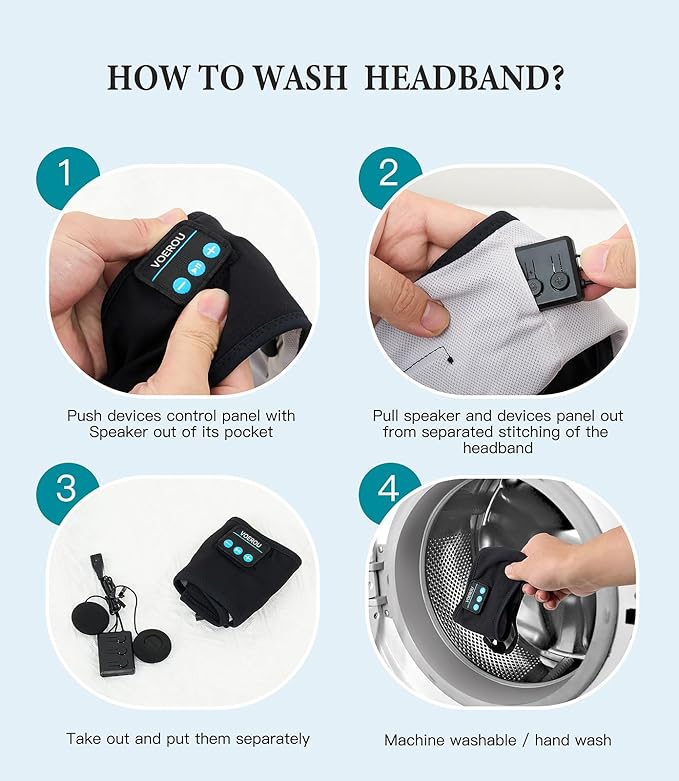 HOW TO WASH HEADBAND?

1

VOEROU

Push devices control panel with Speaker out of its pocket

2

Pull speaker and devices panel out from separated stitching of the headband

3

VOEROU

Take out and put them separately

4

Machine washable / hand wash