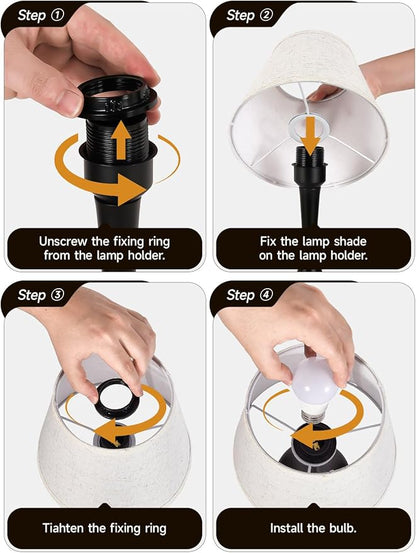 Step ①

Unscrew the fixing ring from the lamp holder.

Step ②

Fix the lamp shade on the lamp holder.

Step ③

Tiahten the fixing ring

Step ④

Install the bulb.