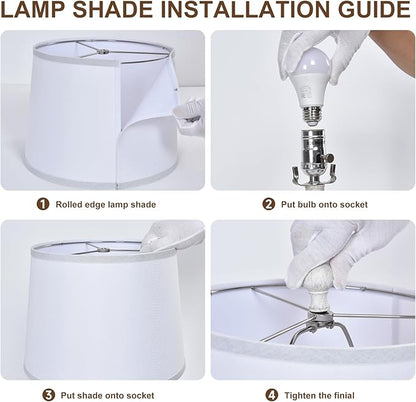 LAMP SHADE INSTALLATION GUIDE

1 Rolled edge lamp shade

2 Put bulb onto socket

3 Put shade onto socket

4 Tighten the finial