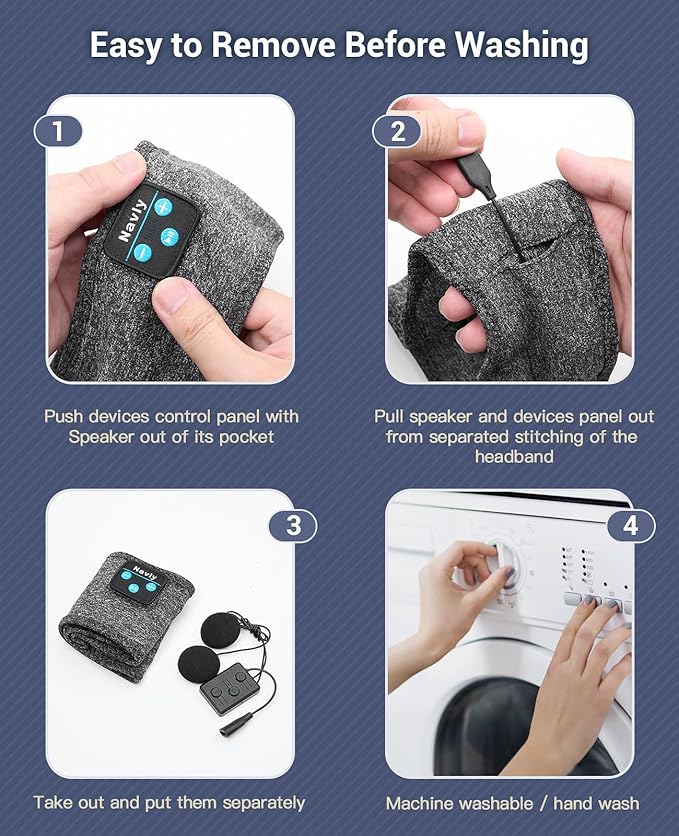 Easy to Remove Before Washing

1

Navly

Push devices control panel with Speaker out of its pocket

2

Pull speaker and devices panel out from separated stitching of the headband

3

Navly

Take out and put them separately

4

Machine washable / hand wash